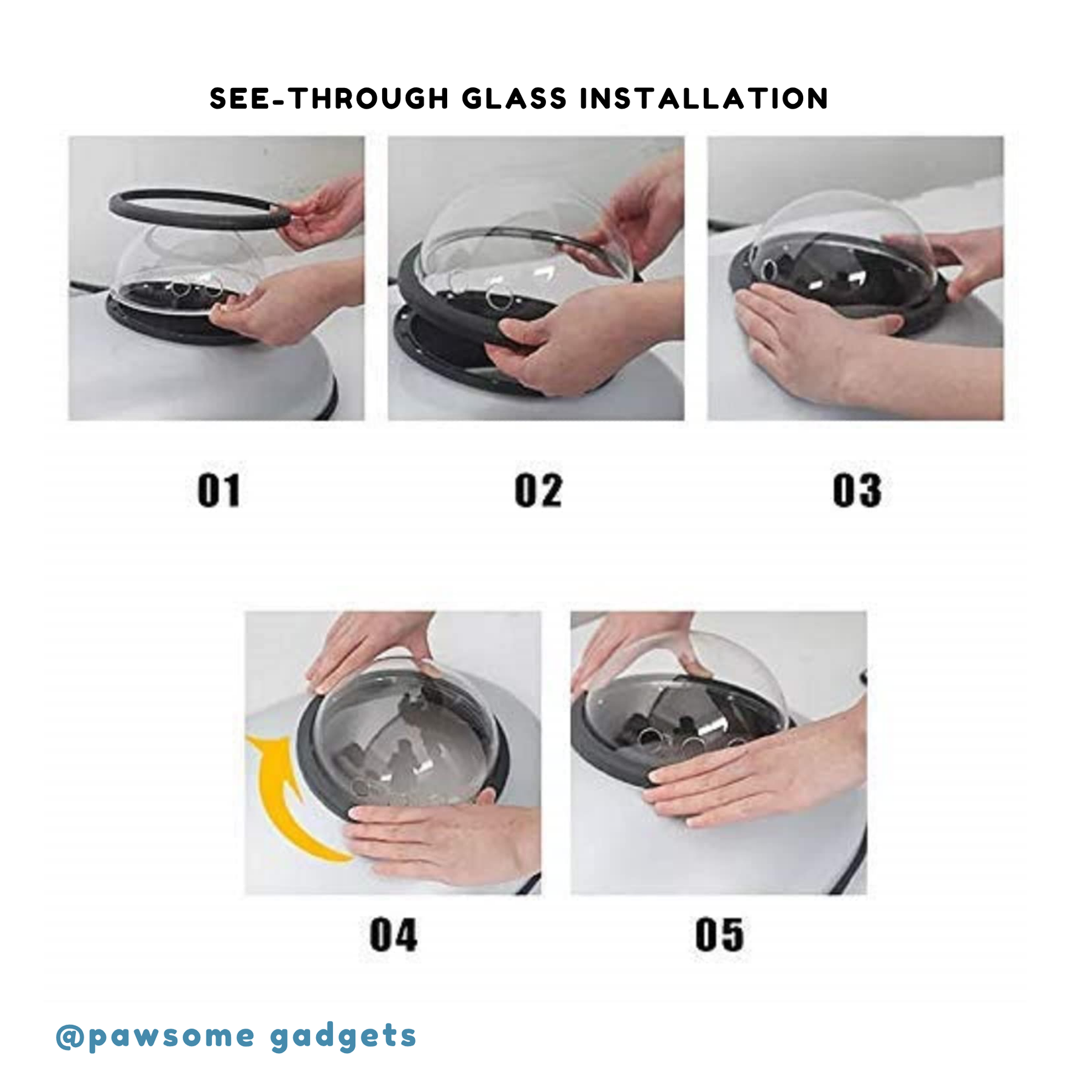 SEE-THROUGH GLASS INSTALLATION

01

02

03

04

05

@pawsome gadgets