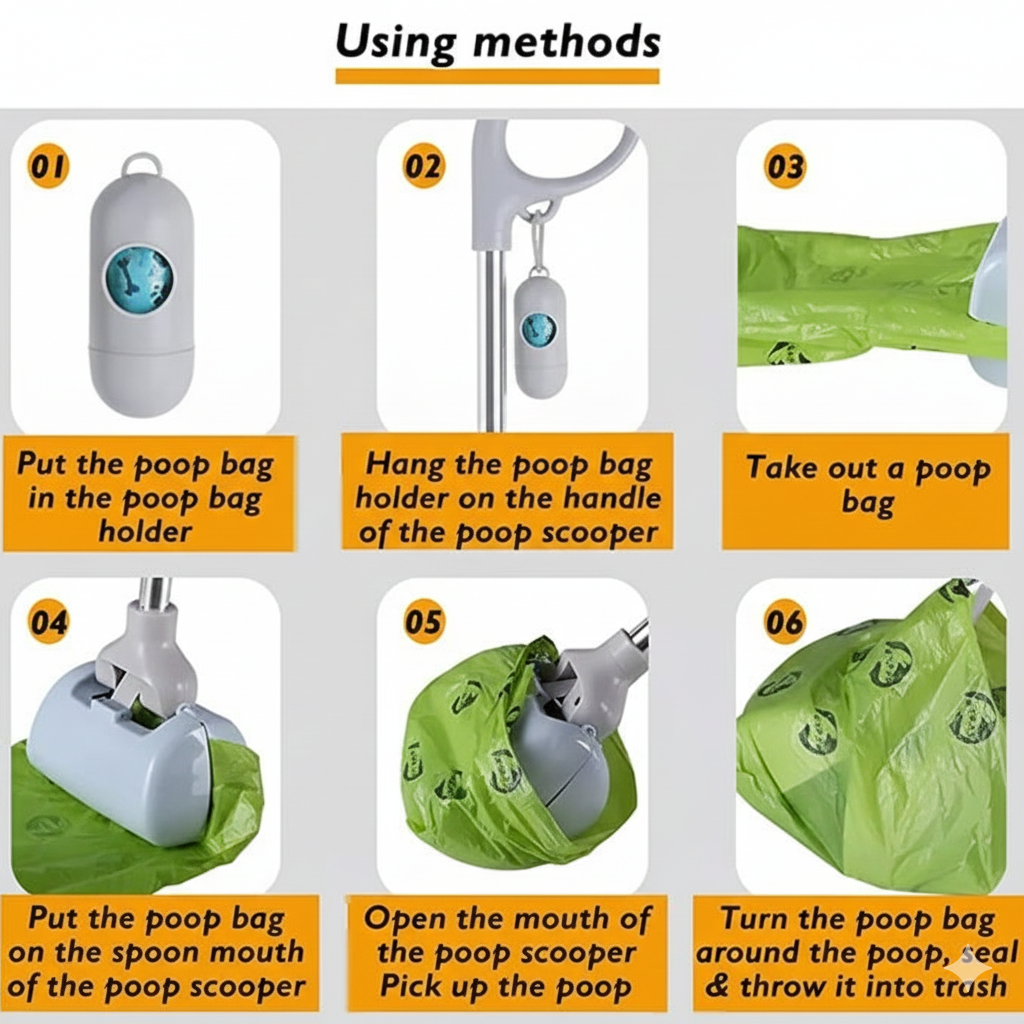 Using methods

01

Put the poop bag in the poop bag holder

02

Hang the poop bag holder on the handle of the poop scooper

03

Take out a poop bag

04

Put the poop bag on the spoon mouth of the poop scooper

05

Open the mouth of the poop scooper Pick up the poop

06

Turn the poop bag around the poop, seal & throw it into trash